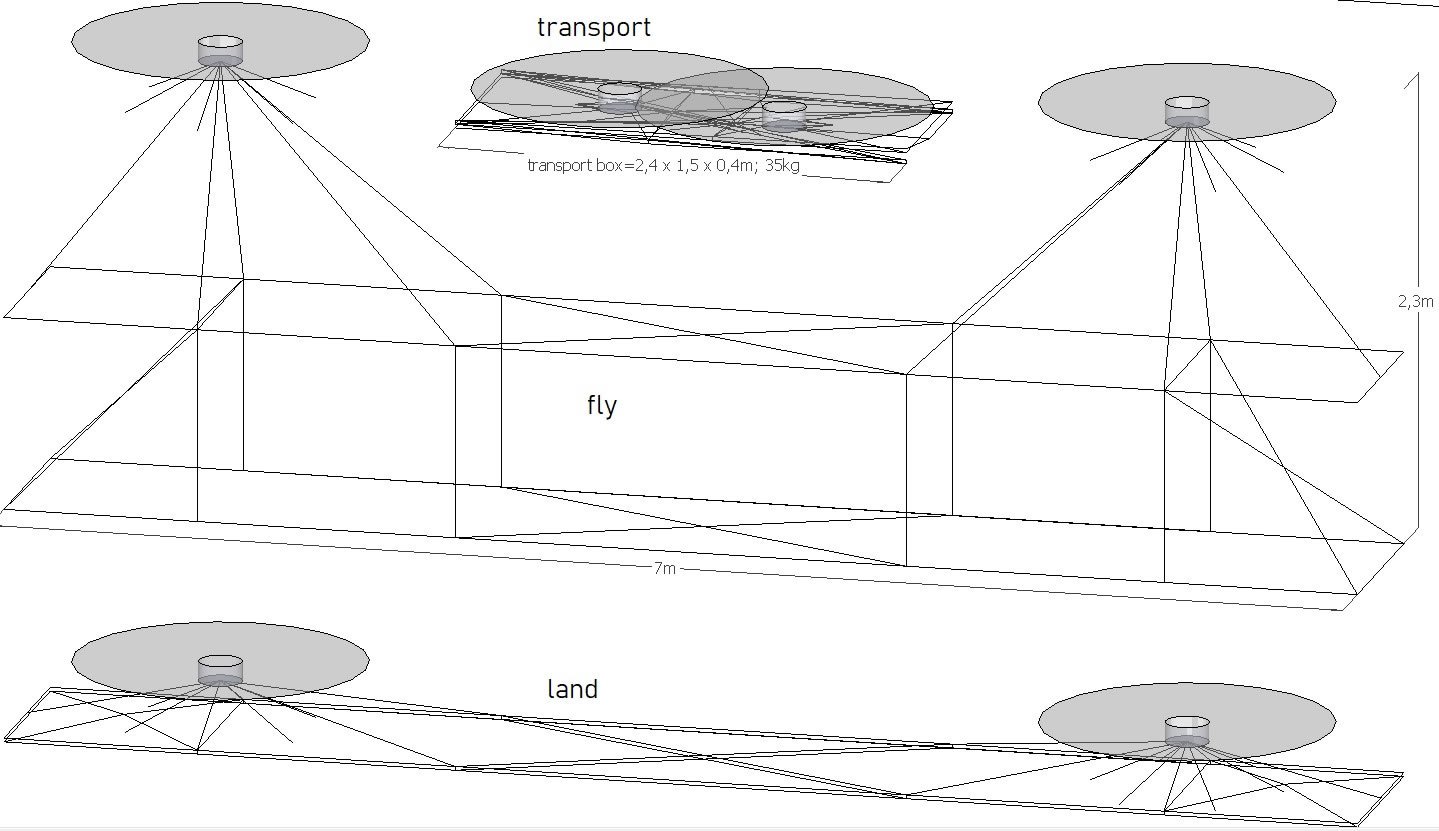 transport

transport box=2,4 x 1,5 x 0,4m; 35kg

2,3m

fly

7m

land